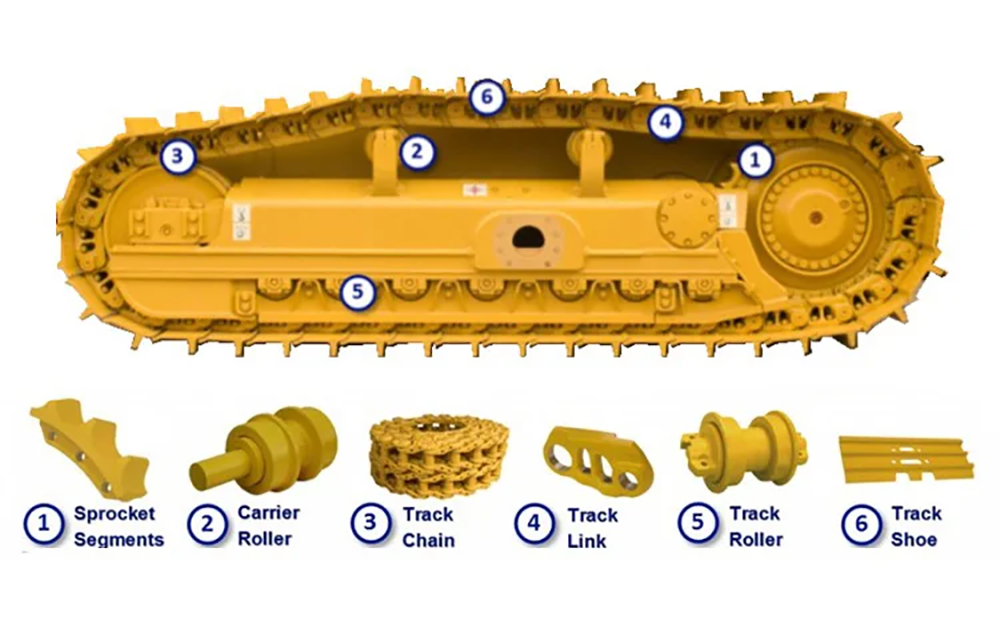 6
4
3
2
1
5

1 Sprocket Segments
2 Carrier Roller
3 Track Chain
4 Track Link
5 Track Roller
6 Track Shoe